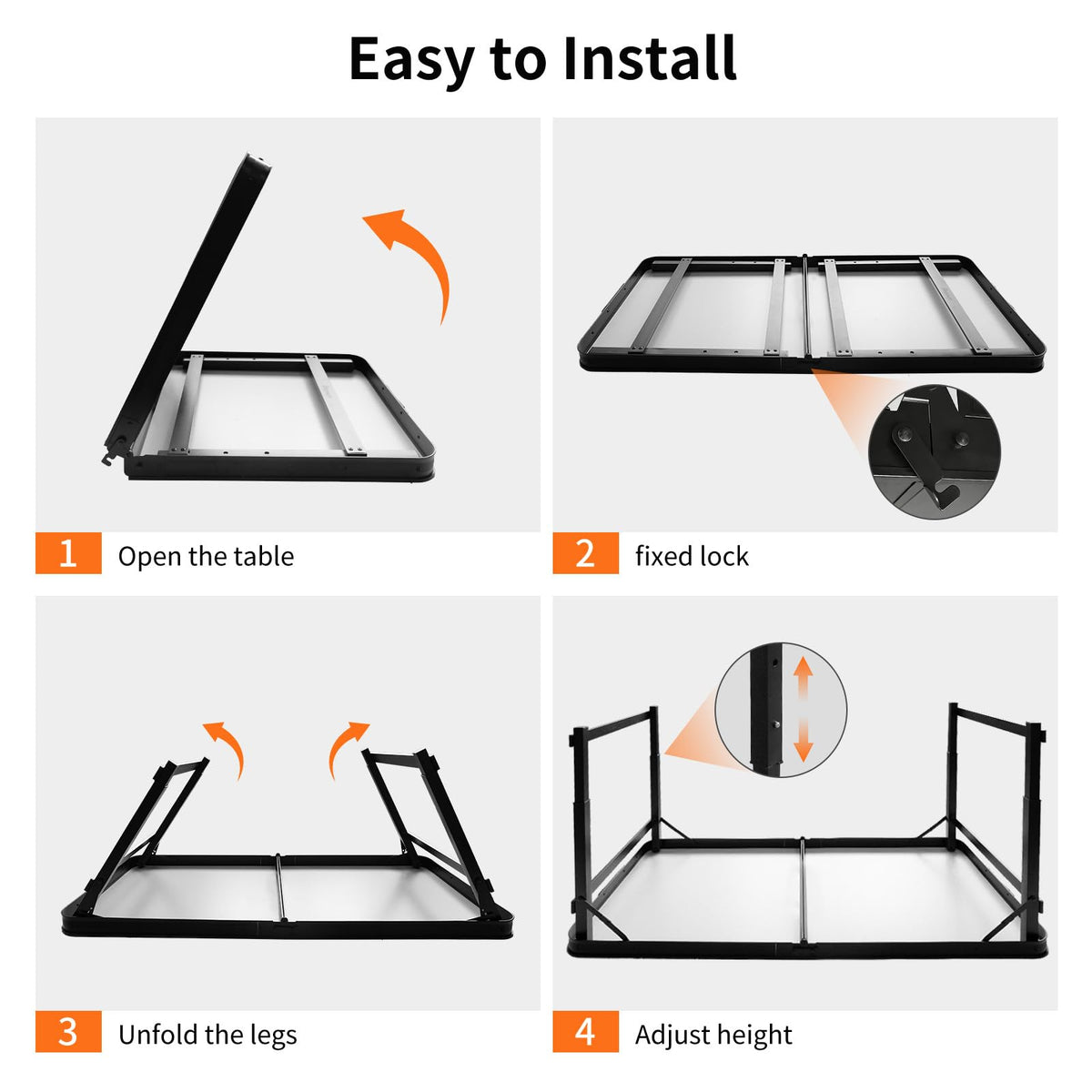 Easy to Install

1 Open the table

2 fixed lock

3 Unfold the legs

4 Adjust height