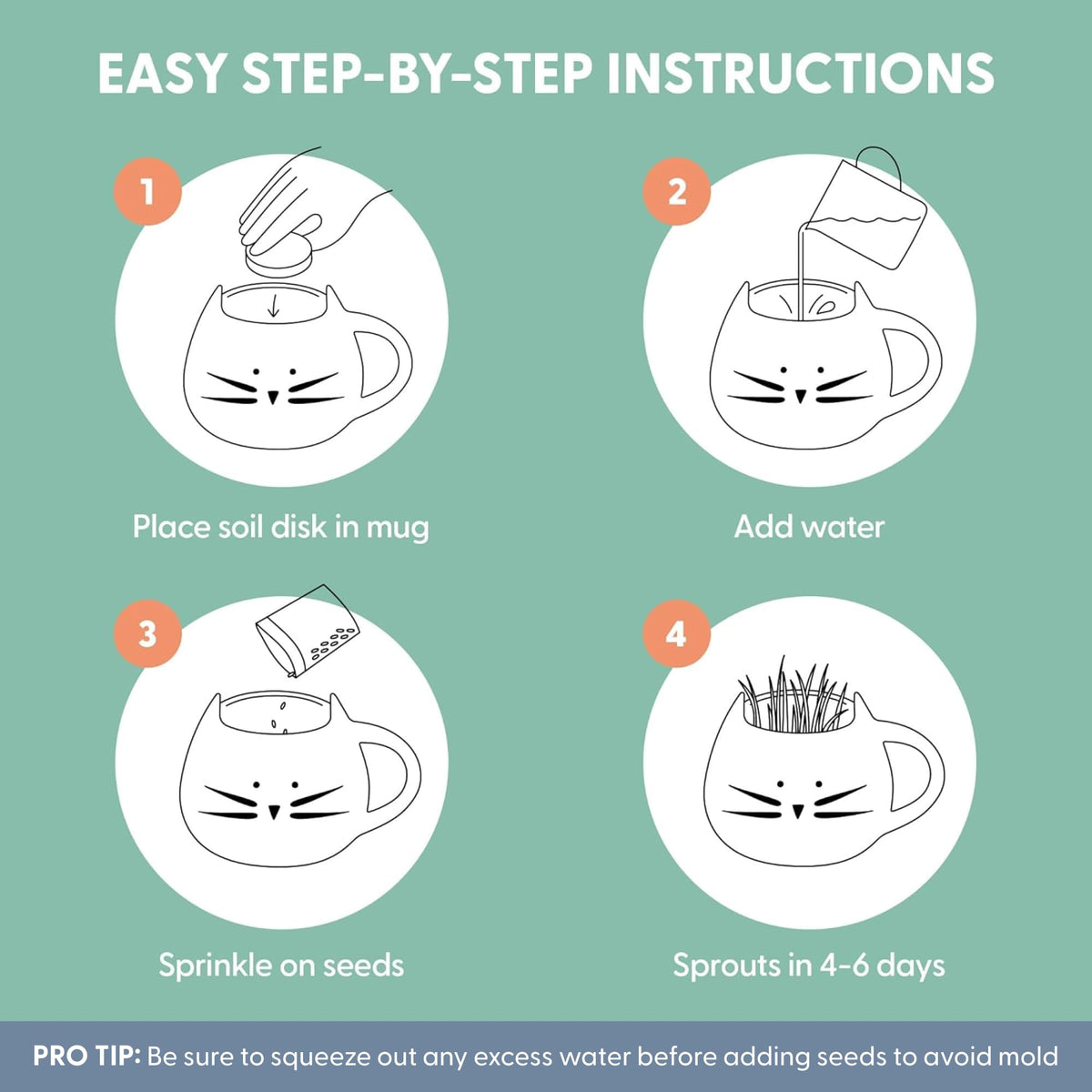 EASY STEP-BY-STEP INSTRUCTIONS

1

Place soil disk in mug

2

Add water

3

Sprinkle on seeds

4

Sprouts in 4-6 days

PRO TIP: Be sure to squeeze out any excess water before adding seeds to avoid mold