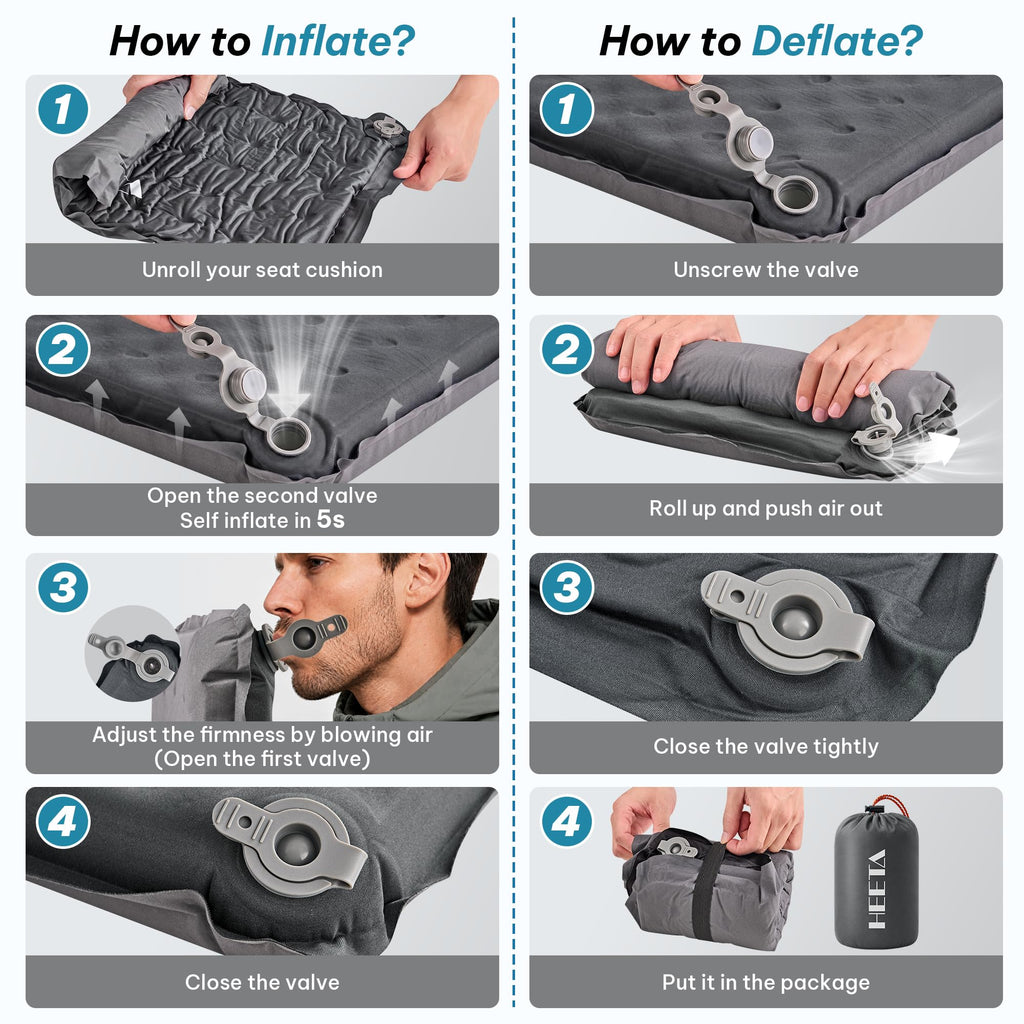 How to Inflate?

1
Unroll your seat cushion

2
Open the second valve
Self inflate in 5s

3
Adjust the firmness by blowing air
(Open the first valve)

4
Close the valve

How to Deflate?

1
Unscrew the valve

2
Roll up and push air out

3
Close the valve tightly

4
HEETA
Put it in the package